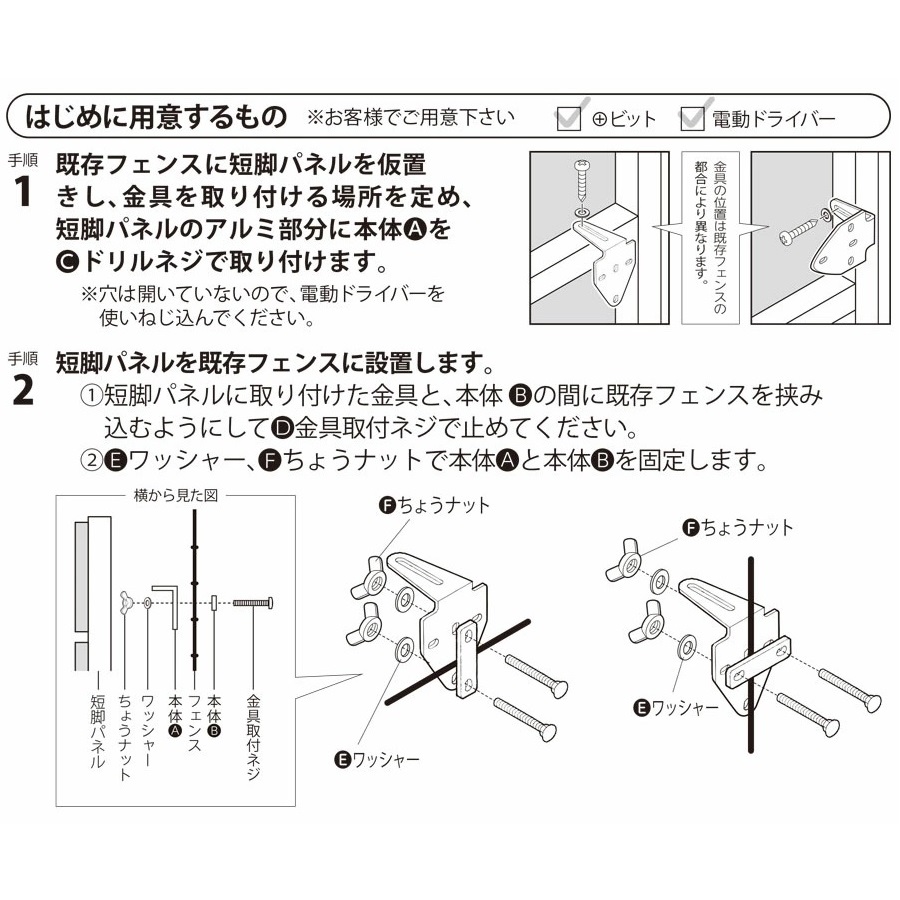 はじめに用意するもの ※お客様でご用意下さい ⊕ビット 電動ドライバー

手順 1 既存フェンスに短脚パネルを仮置きし、金具を取り付ける場所を定め、短脚パネルのアルミ部分に本体Aを Cドリルネジで取り付けます。
※穴は開いていないので、電動ドライバーを使いねじ込んでください。

金具の位置は既存フェンスの都合により異なります。

手順 2 短脚パネルを既存フェンスに設置します。
①短脚パネルに取り付けた金具と、本体 Bの間に既存フェンスを挟み込むようにしてD金具取付ネジで止めてください。
②Eワッシャー、Fちょうナットで本体Aと本体Bを固定します。

横から見た図

短脚パネル
ちょうナット
ワッシャー
本体A
フェンス
本体B
金具取付ネジ

Fちょうナット
Eワッシャー

Fちょうナット
Eワッシャー